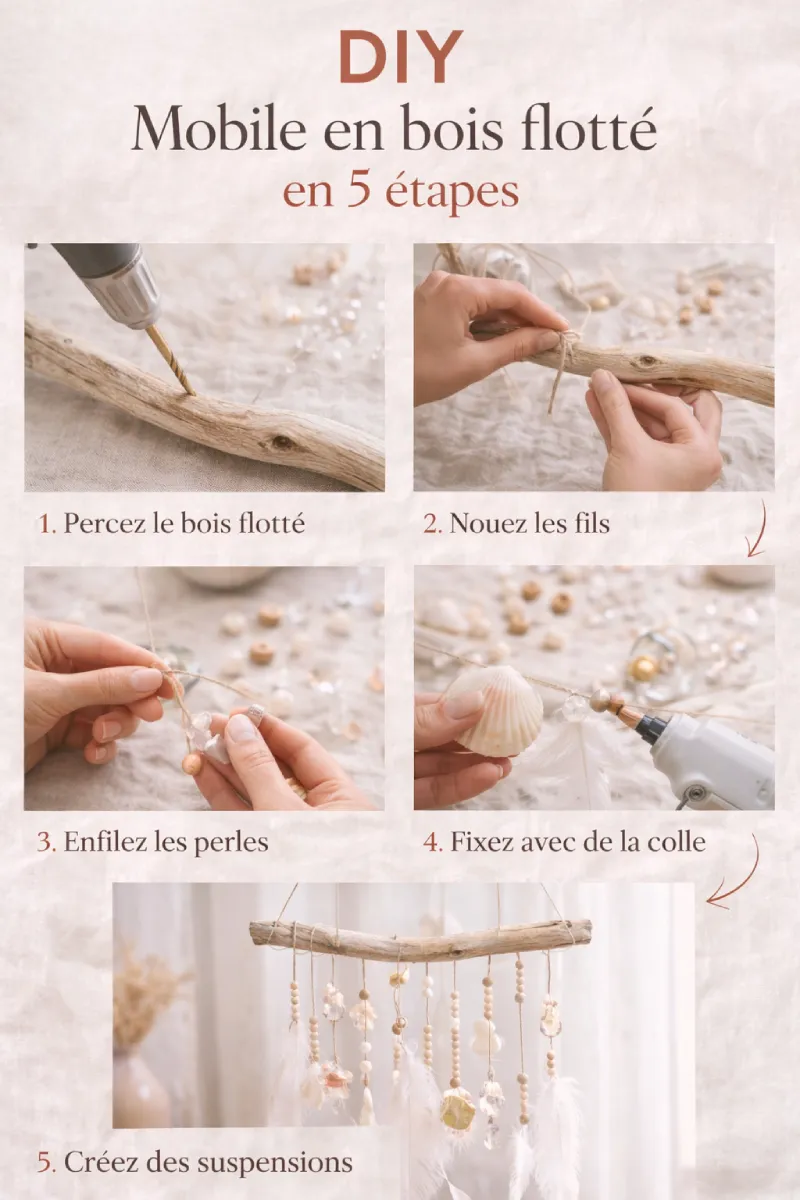 DIY
Mobile en bois flotté
en 5 étapes

1. Percez le bois flotté

2. Nouez les fils

3. Enfilez les perles

4. Fixez avec de la colle

5. Créez des suspensions